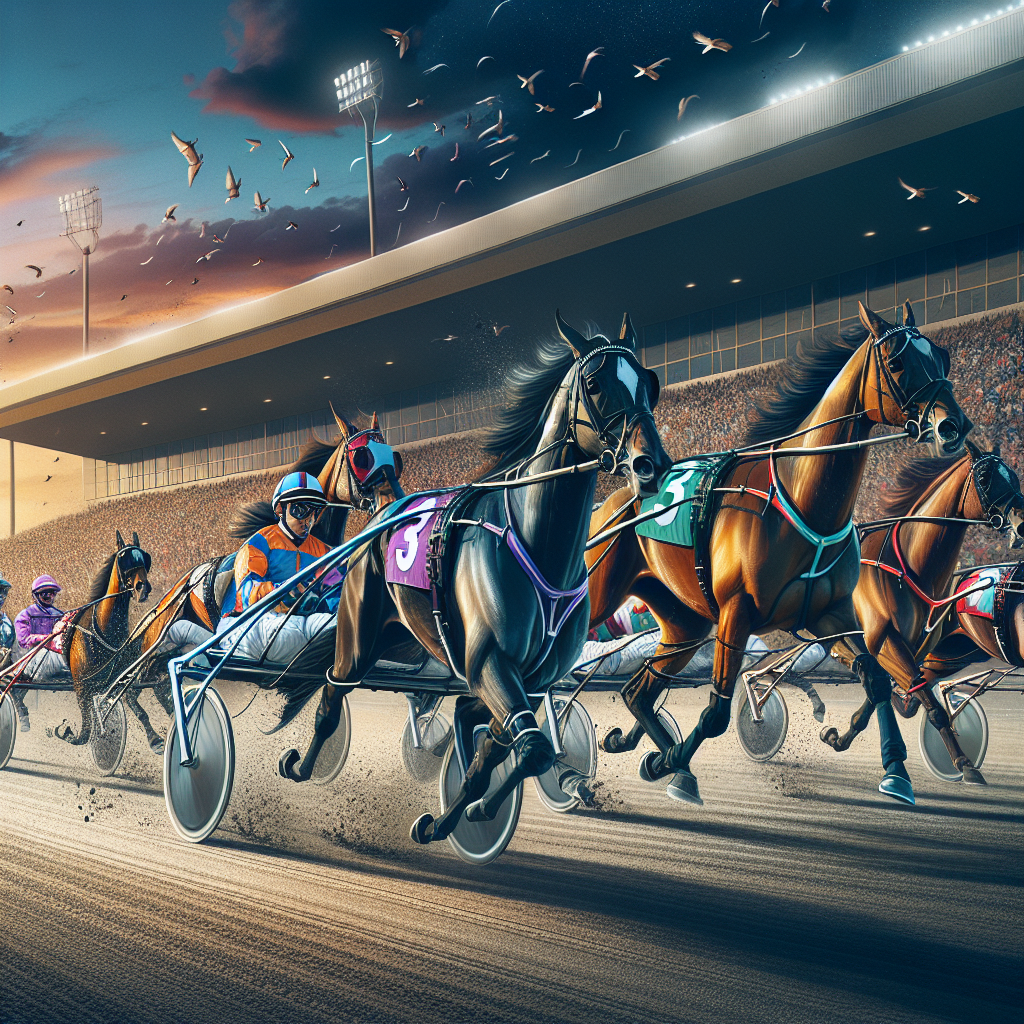 3

3